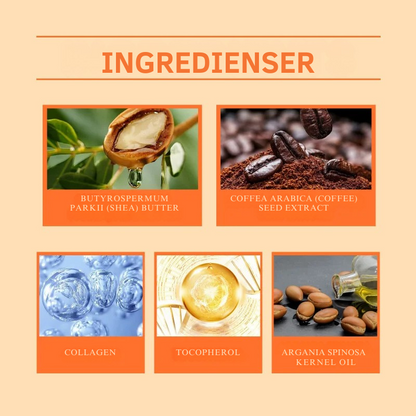 INGREDIENSER

BUTYROSPERMUM PARKII (SHEA) BUTTER

COFFEA ARABICA (COFFEE) SEED EXTRACT

COLLAGEN

TOCOPHEROL

ARGANIA SPINOSA KERNEL OIL